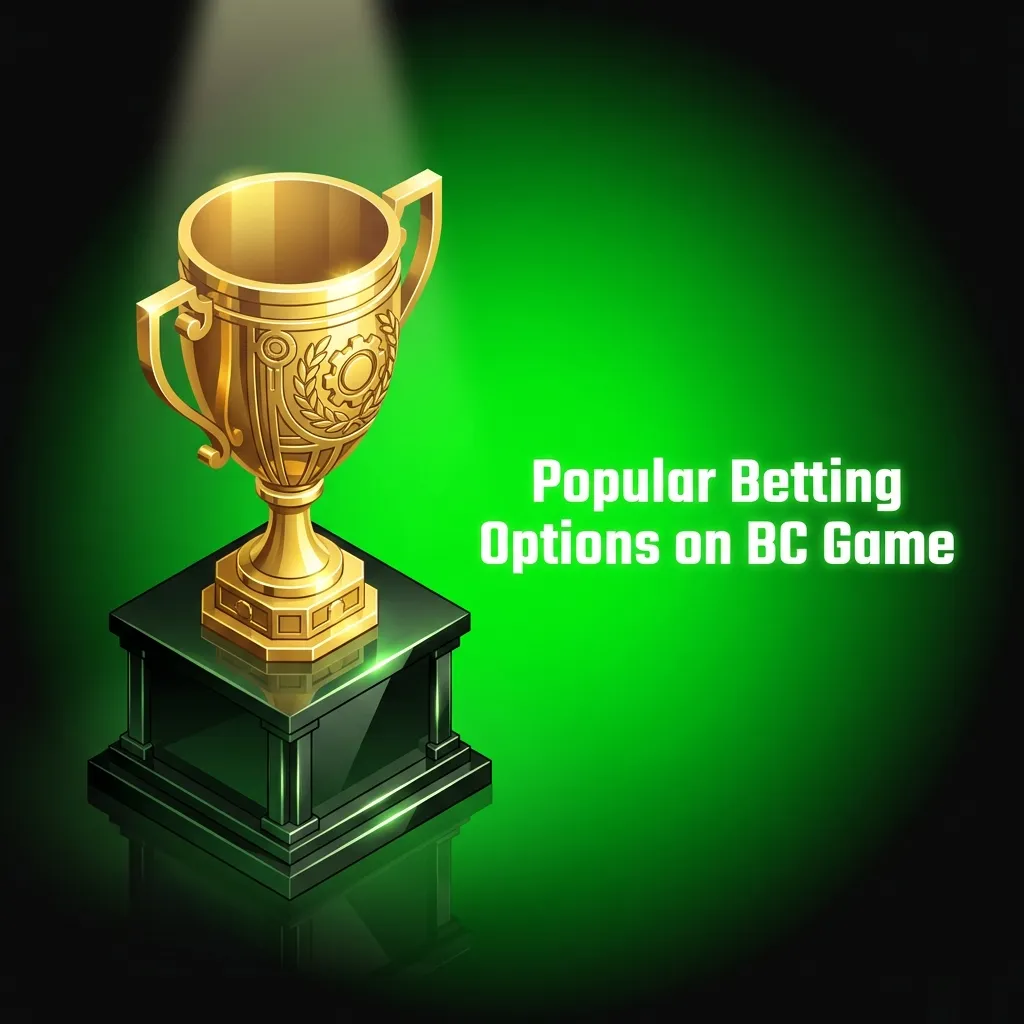 Popular Betting Options on BC Game