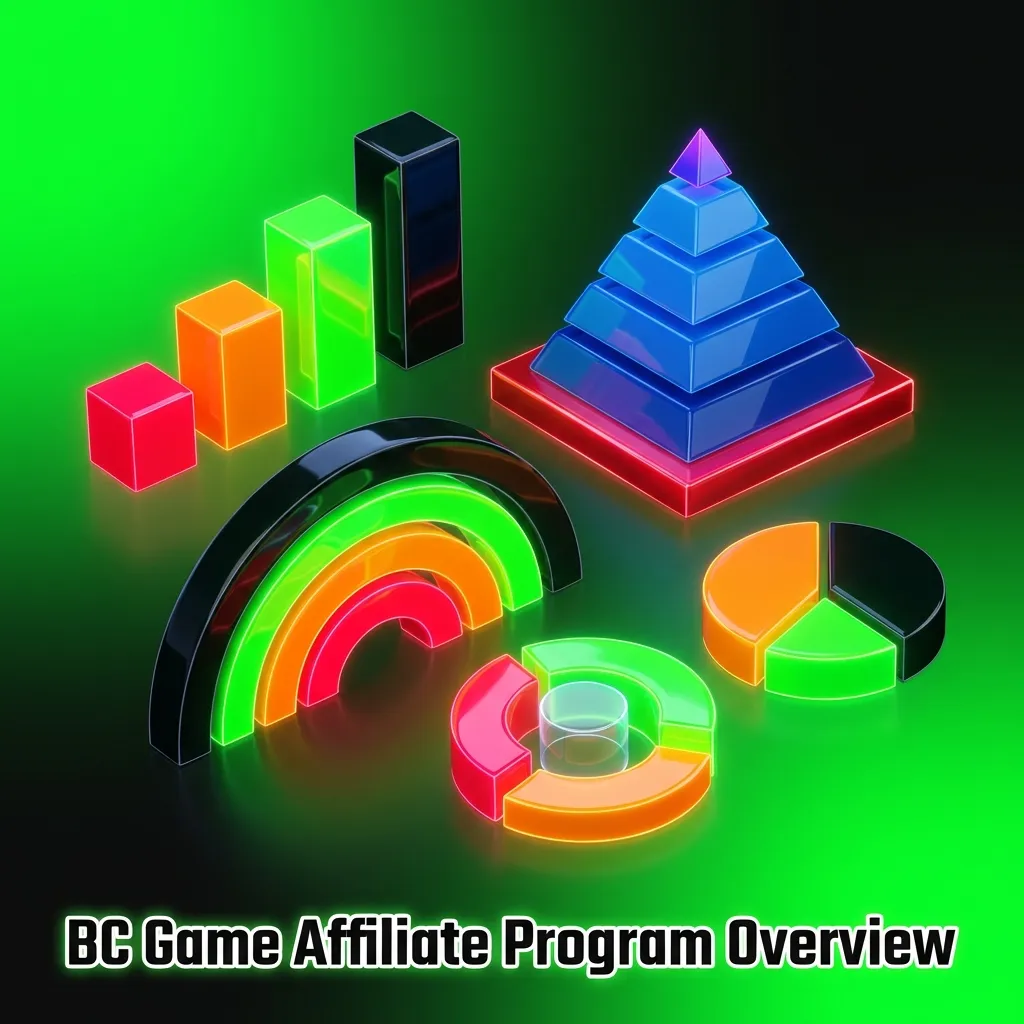 BC Game Affiliate Program Overview